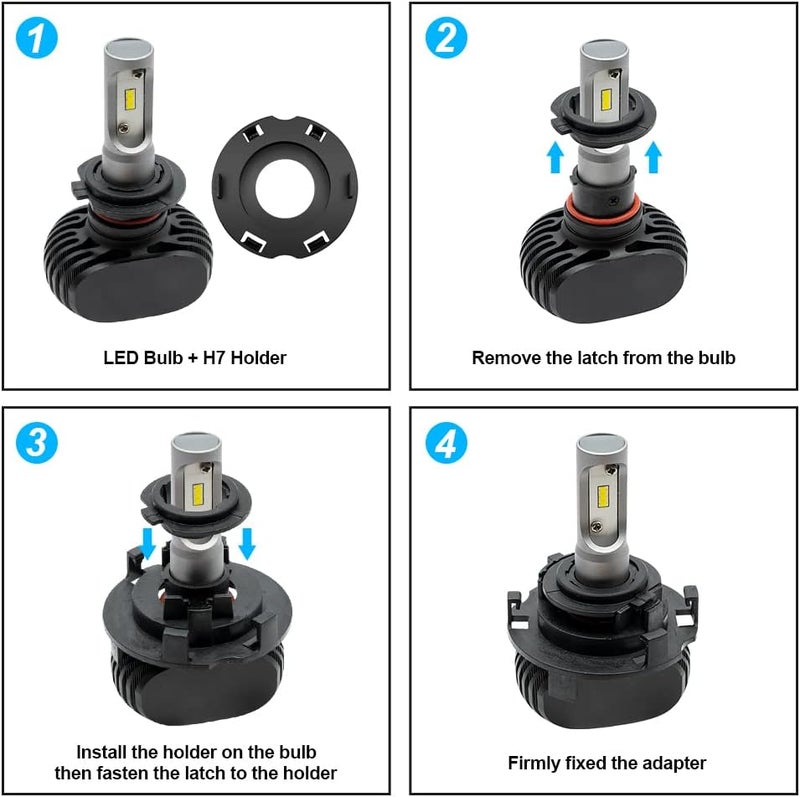 1

LED Bulb + H7 Holder

2

Remove the latch from the bulb

3

Install the holder on the bulb then fasten the latch to the holder

4

Firmly fixed the adapter